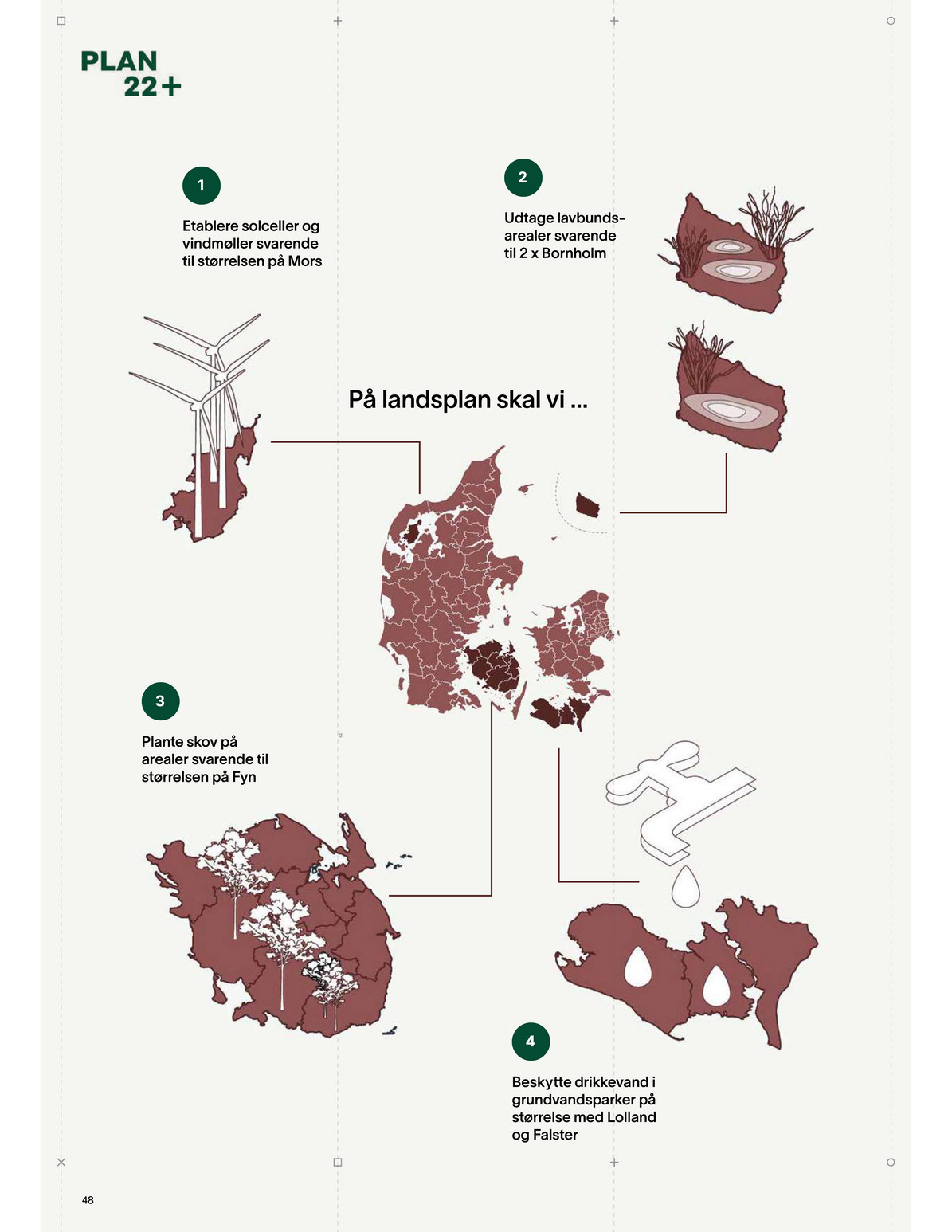 PLAN 22+

1

Etablere solceller og vindmøller svarende til størrelsen på Mors

2

Udtage lavbundsarealer svarende til 2 x Bornholm

På landsplan skal vi ...

3

Plante skov på arealer svarende til størrelsen på Fyn

4

Beskytte drikkevand i grundvandsparker på størrelse med Lolland og Falster

48